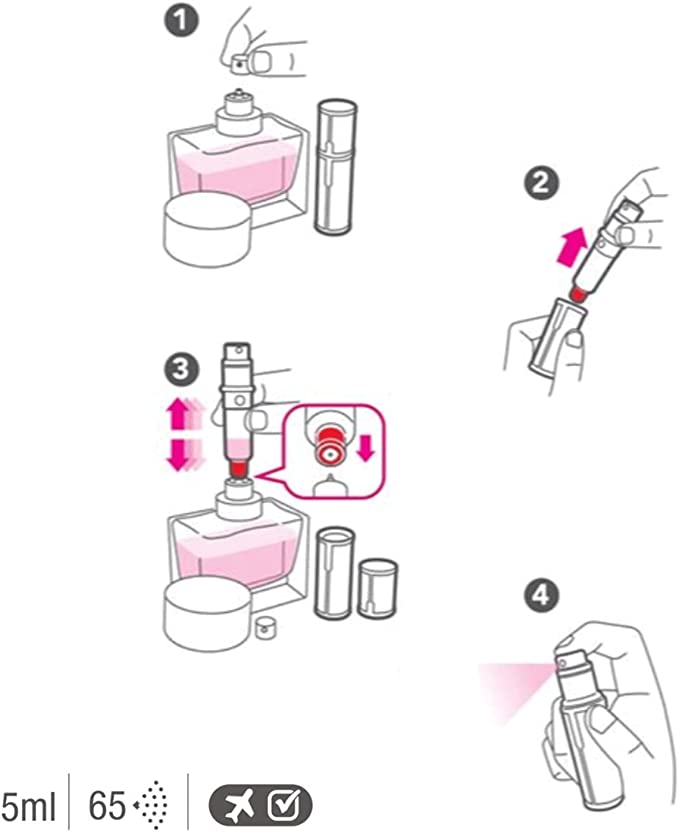 1

2

3

4

5ml | 65